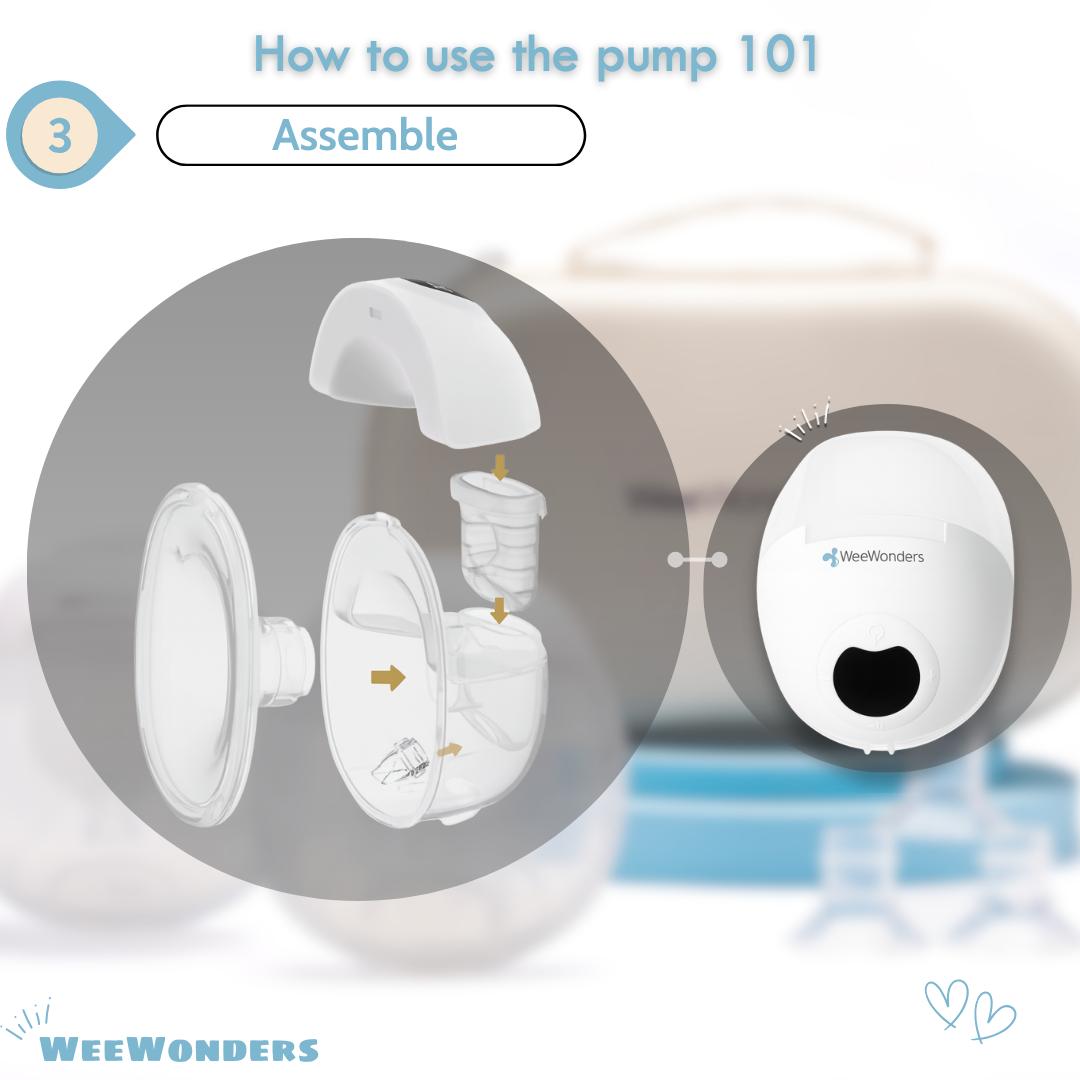 How to use the pump 101

3

Assemble

WeeWonders

WEEWONDERS